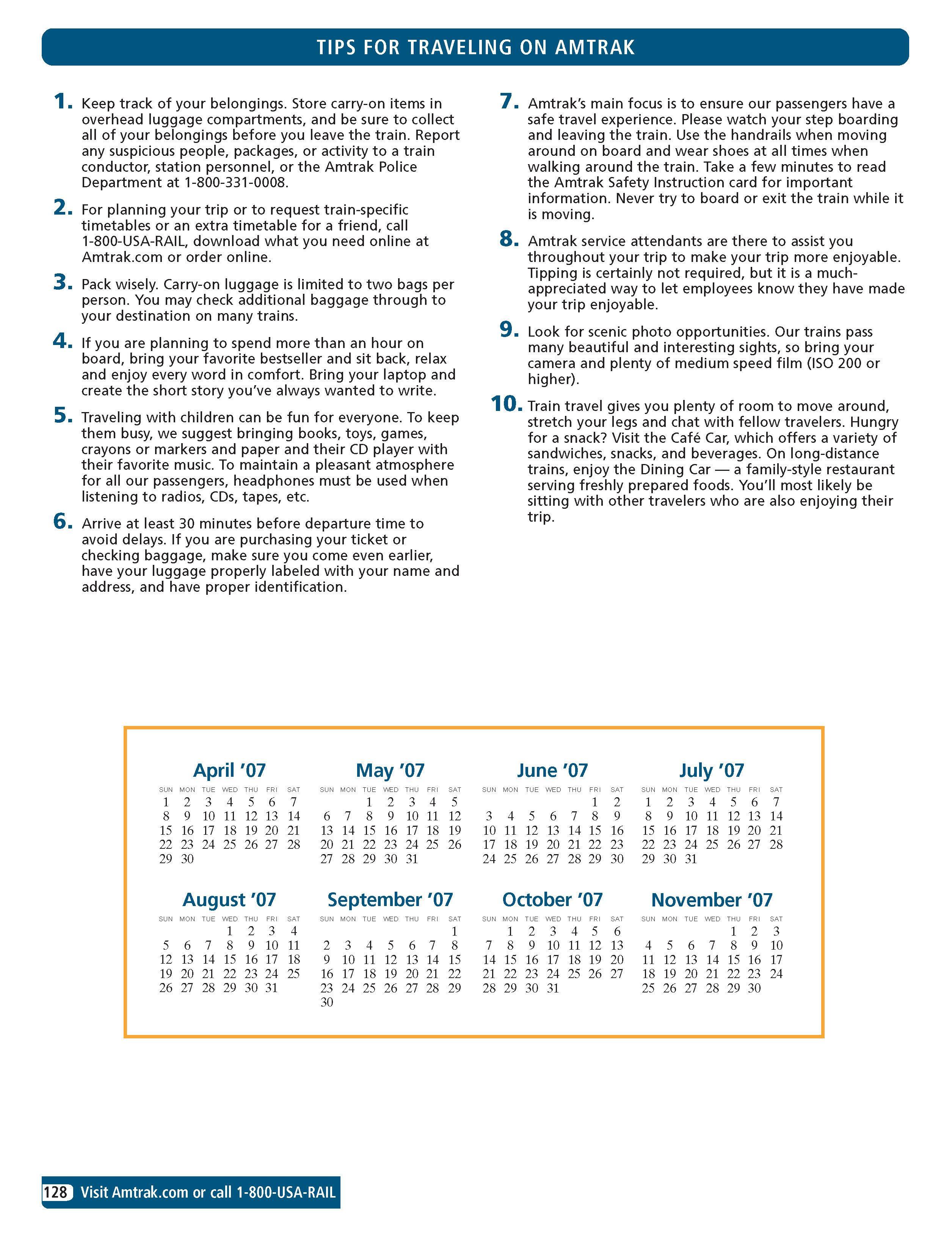 TIPS FOR TRAVELING ON AMTRAK

1. Keep track of your belongings. Store carry-on items in overhead luggage compartments, and be sure to collect all of your belongings before you leave the train. Report any suspicious people, packages, or activity to a train conductor, station personnel, or the Amtrak Police Department at 1-800-331-0008.

2. For planning your trip or to request train-specific timetables or an extra timetable for a friend, call 1-800-USA-RAIL, download what you need online at Amtrak.com or order online.

3. Pack wisely. Carry-on luggage is limited to two bags per person. You may check additional baggage through to your destination on many trains.

4. If you are planning to spend more than an hour on board, bring your favorite bestseller and sit back, relax and enjoy every word in comfort. Bring your laptop and create the short story you've always wanted to write.

5. Traveling with children can be fun for everyone. To keep them busy, we suggest bringing books, toys, games, crayons or markers and paper and their CD player with their favorite music. To maintain a pleasant atmosphere for all our passengers, headphones must be used when listening to radios, CDs, tapes, etc.

6. Arrive at least 30 minutes before departure time to avoid delays. If you are purchasing your ticket or checking baggage, make sure you come even earlier, have your luggage properly labeled with your name and address, and have proper identification.

7. Amtrak's main focus is to ensure our passengers have a safe travel experience. Please watch your step boarding and leaving the train. Use the handrails when moving around on board and wear shoes at all times when walking around the train. Take a few minutes to read the Amtrak Safety Instruction card for important information. Never try to board or exit the train while it is moving.

8. Amtrak service attendants are there to assist you throughout your trip to make your trip more enjoyable. Tipping is certainly not required, but it is a much-appreciated way to let employees know they have made your trip enjoyable.

9. Look for scenic photo opportunities. Our trains pass many beautiful and interesting sights, so bring your camera and plenty of medium speed film (ISO 200 or higher).

10. Train travel gives you plenty of room to move around, stretch your legs and chat with fellow travelers. Hungry for a snack? Visit the Café Car, which offers a variety of sandwiches, snacks, and beverages. On long-distance trains, enjoy the Dining Car — a family-style restaurant serving freshly prepared foods. You'll most likely be sitting with other travelers who are also enjoying their trip.

April '07
| SUN | MON | TUE | WED | THU | FRI | SAT |
|---|---|---|---|---|---|---|
| 1 | 2 | 3 | 4 | 5 | 6 | 7 |
| 8 | 9 | 10 | 11 | 12 | 13 | 14 |
| 15 | 16 | 17 | 18 | 19 | 20 | 21 |
| 22 | 23 | 24 | 25 | 26 | 27 | 28 |
| 29 | 30 | | | | | |

May '07
| SUN | MON | TUE | WED | THU | FRI | SAT |
|---|---|---|---|---|---|---|
| | | 1 | 2 | 3 | 4 | 5 |
| 6 | 7 | 8 | 9 | 10 | 11 | 12 |
| 13 | 14 | 15 | 16 | 17 | 18 | 19 |
| 20 | 21 | 22 | 23 | 24 | 25 | 26 |
| 27 | 28 | 29 | 30 | 31 | | |

June '07
| SUN | MON | TUE | WED | THU | FRI | SAT |
|---|---|---|---|---|---|---|
| | | | | | 1 | 2 |
| 3 | 4 | 5 | 6 | 7 | 8 | 9 |
| 10 | 11 | 12 | 13 | 14 | 15 | 16 |
| 17 | 18 | 19 | 20 | 21 | 22 | 23 |
| 24 | 25 | 26 | 27 | 28 | 29 | 30 |

July '07
| SUN | MON | TUE | WED | THU | FRI | SAT |
|---|---|---|---|---|---|---|
| 1 | 2 | 3 | 4 | 5 | 6 | 7 |
| 8 | 9 | 10 | 11 | 12 | 13 | 14 |
| 15 | 16 | 17 | 18 | 19 | 20 | 21 |
| 22 | 23 | 24 | 25 | 26 | 27 | 28 |
| 29 | 30 | 31 | | | | |

August '07
| SUN | MON | TUE | WED | THU | FRI | SAT |
|---|---|---|---|---|---|---|
| | | | 1 | 2 | 3 | 4 |
| 5 | 6 | 7 | 8 | 9 | 10 | 11 |
| 12 | 13 | 14 | 15 | 16 | 17 | 18 |
| 19 | 20 | 21 | 22 | 23 | 24 | 25 |
| 26 | 27 | 28 | 29 | 30 | 31 | |

September '07
| SUN | MON | TUE | WED | THU | FRI | SAT |
|---|---|---|---|---|---|---|
| | | | | | | 1 |
| 2 | 3 | 4 | 5 | 6 | 7 | 8 |
| 9 | 10 | 11 | 12 | 13 | 14 | 15 |
| 16 | 17 | 18 | 19 | 20 | 21 | 22 |
| 23 | 24 | 25 | 26 | 27 | 28 | 29 |
| 30 | | | | | | |

October '07
| SUN | MON | TUE | WED | THU | FRI | SAT |
|---|---|---|---|---|---|---|
| | 1 | 2 | 3 | 4 | 5 | 6 |
| 7 | 8 | 9 | 10 | 11 | 12 | 13 |
| 14 | 15 | 16 | 17 | 18 | 19 | 20 |
| 21 | 22 | 23 | 24 | 25 | 26 | 27 |
| 28 | 29 | 30 | 31 | | | |

November '07
| SUN | MON | TUE | WED | THU | FRI | SAT |
|---|---|---|---|---|---|---|
| | | | | 1 | 2 | 3 |
| 4 | 5 | 6 | 7 | 8 | 9 | 10 |
| 11 | 12 | 13 | 14 | 15 | 16 | 17 |
| 18 | 19 | 20 | 21 | 22 | 23 | 24 |
| 25 | 26 | 27 | 28 | 29 | 30 | |

128 Visit Amtrak.com or call 1-800-USA-RAIL