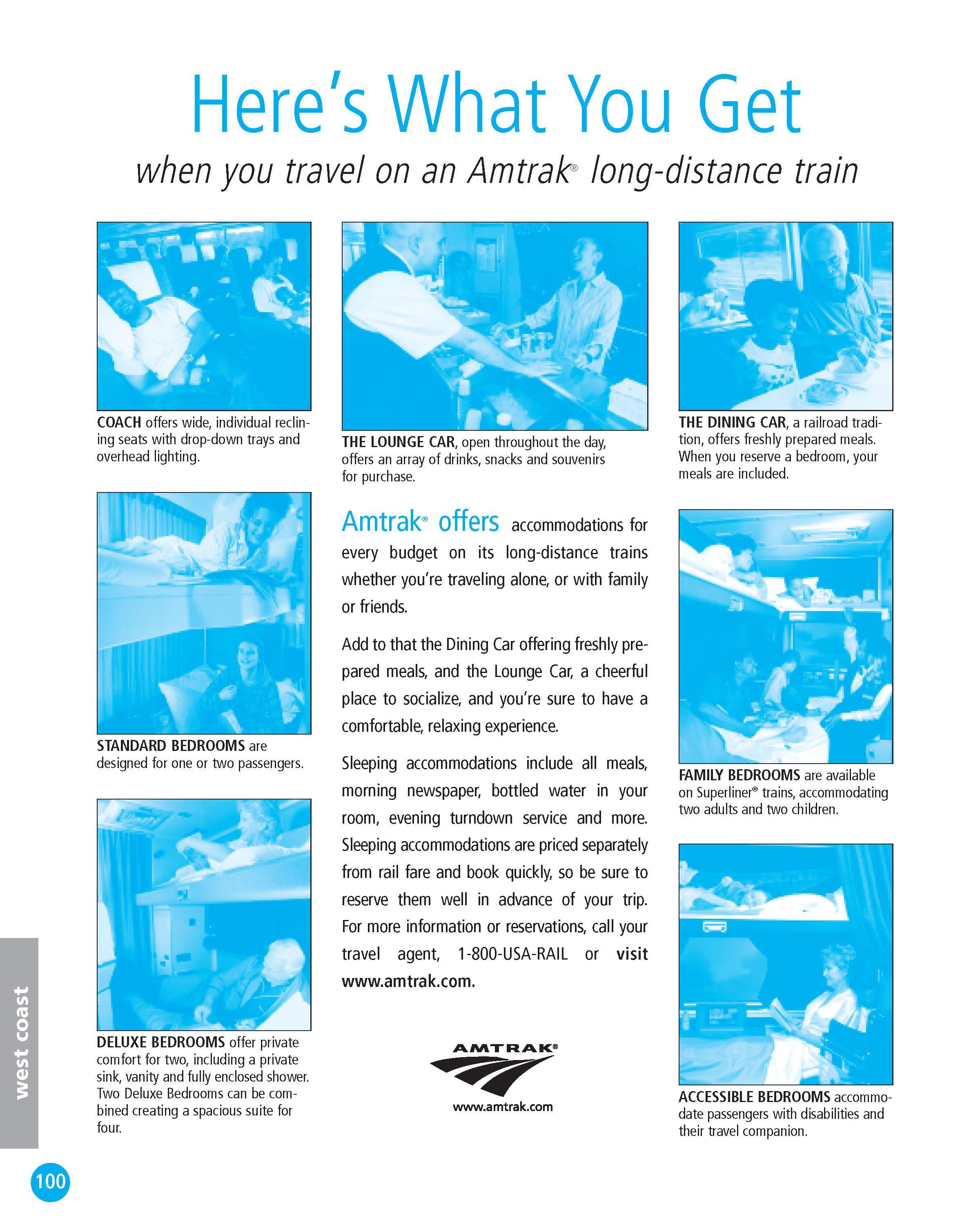 Here's What You Get

when you travel on an Amtrak® long-distance train

COACH offers wide, individual reclining seats with drop-down trays and overhead lighting.

STANDARD BEDROOMS are designed for one or two passengers.

DELUXE BEDROOMS offer private comfort for two, including a private sink, vanity and fully enclosed shower. Two Deluxe Bedrooms can be combined creating a spacious suite for four.

THE LOUNGE CAR, open throughout the day, offers an array of drinks, snacks and souvenirs for purchase.

Amtrak® offers accommodations for every budget on its long-distance trains whether you're traveling alone, or with family or friends.

Add to that the Dining Car offering freshly prepared meals, and the Lounge Car, a cheerful place to socialize, and you're sure to have a comfortable, relaxing experience.

Sleeping accommodations include all meals, morning newspaper, bottled water in your room, evening turndown service and more. Sleeping accommodations are priced separately from rail fare and book quickly, so be sure to reserve them well in advance of your trip. For more information or reservations, call your travel agent, 1-800-USA-RAIL or visit www.amtrak.com.

AMTRAK®
www.amtrak.com

THE DINING CAR, a railroad tradition, offers freshly prepared meals. When you reserve a bedroom, your meals are included.

FAMILY BEDROOMS are available on Superliner® trains, accommodating two adults and two children.

ACCESSIBLE BEDROOMS accommodate passengers with disabilities and their travel companion.

west coast

100